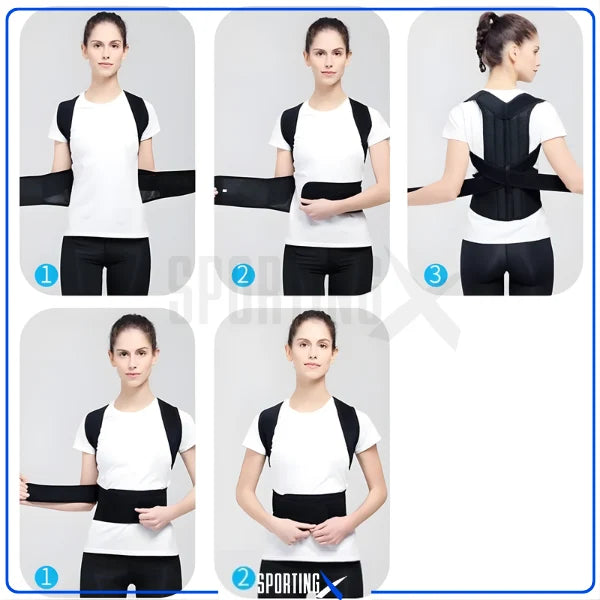 1

2

3

SPORTING X

1

2

SPORTING X